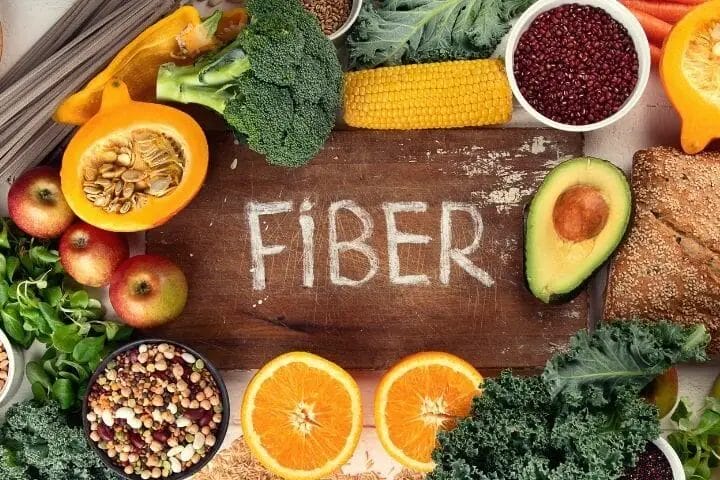 FiBER