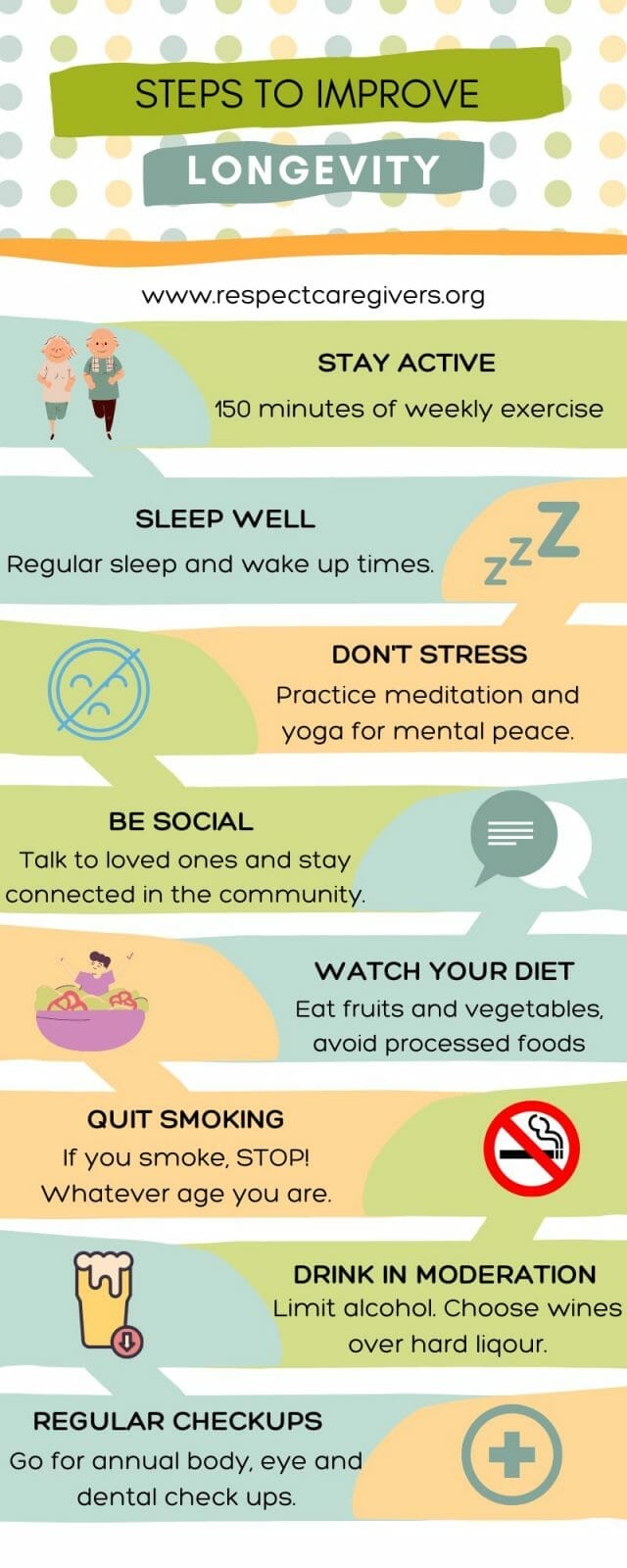 STEPS TO IMPROVE
LONGEVITY

www.respectcaregivers.org

STAY ACTIVE
150 minutes of weekly exercise

SLEEP WELL
Regular sleep and wake up times.

zzZ

DON'T STRESS
Practice meditation and yoga for mental peace.

BE SOCIAL
Talk to loved ones and stay connected in the community.

WATCH YOUR DIET
Eat fruits and vegetables, avoid processed foods

QUIT SMOKING
If you smoke, STOP! Whatever age you are.

DRINK IN MODERATION
Limit alcohol. Choose wines over hard liqour.

REGULAR CHECKUPS
Go for annual body, eye and dental check ups.